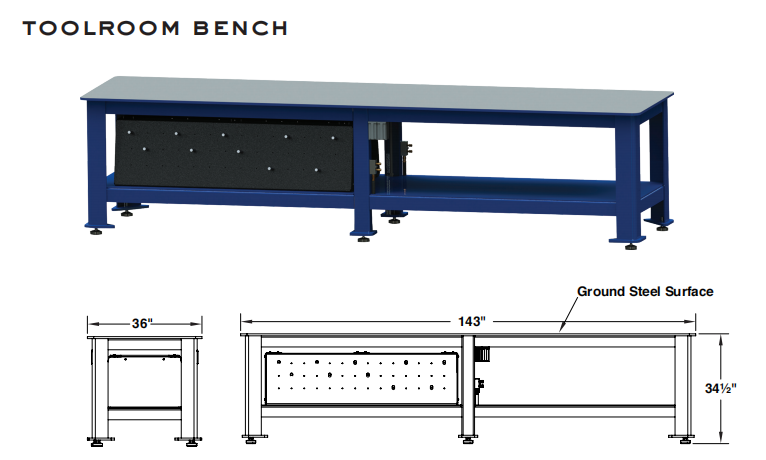 TOOLROOM BENCH

Ground Steel Surface

36"

143"

34½"